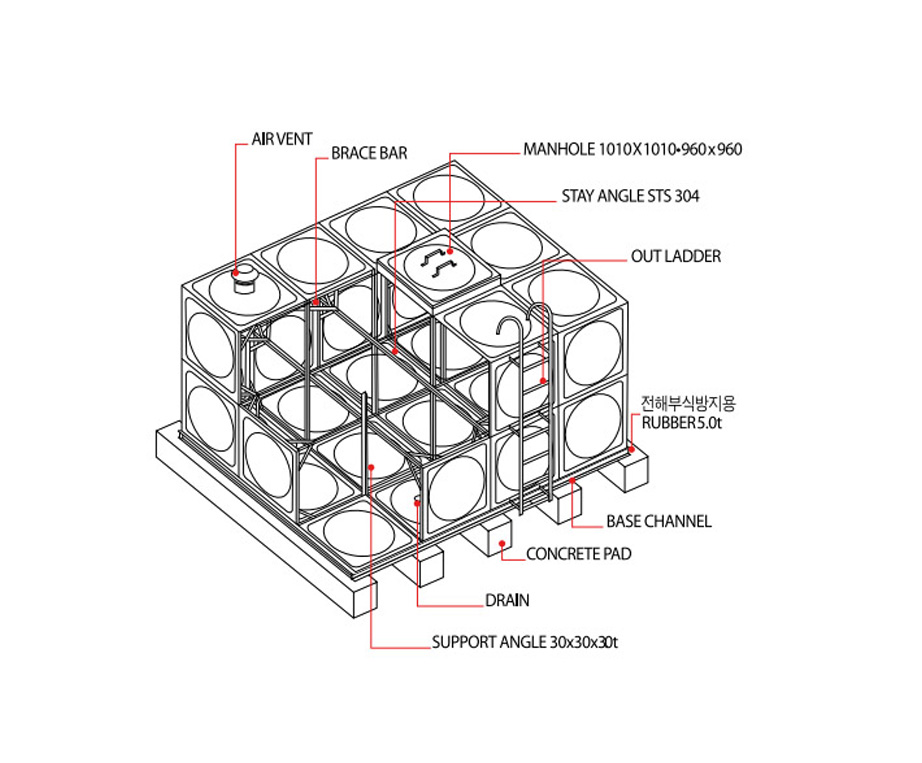 AIR VENT
BRACE BAR
MANHOLE 1010X1010•960x960
STAY ANGLE STS 304
OUT LADDER
전해부식방지용
RUBBER 5.0t
BASE CHANNEL
CONCRETE PAD
DRAIN
SUPPORT ANGLE 30x30x30t